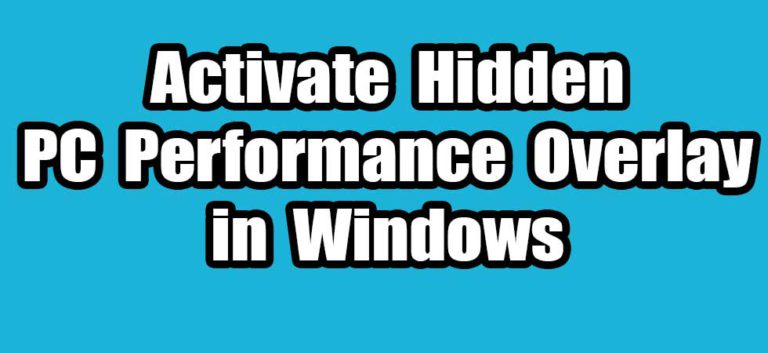 Activate Hidden PC Performance Overlay in Windows